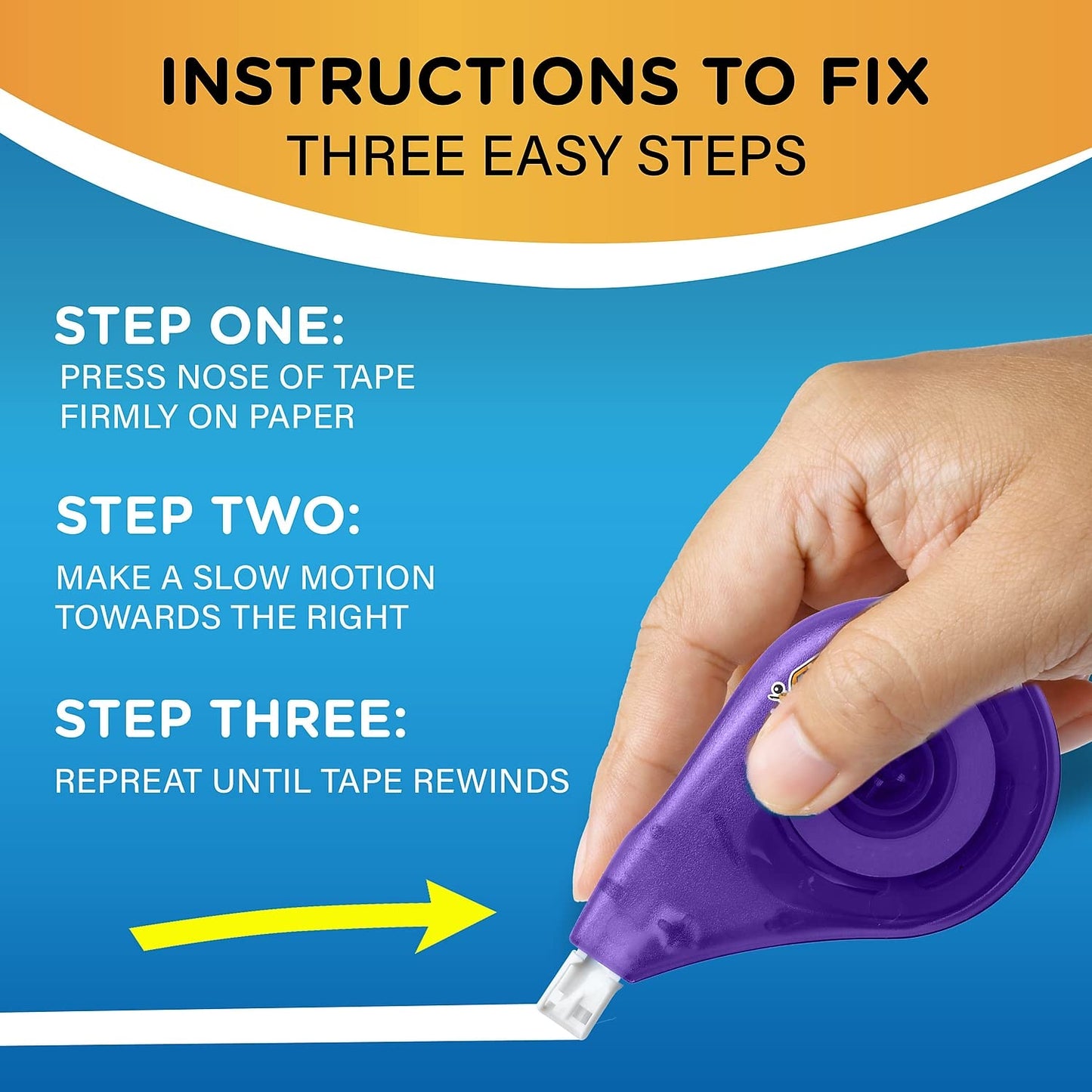 INSTRUCTIONS TO FIX
THREE EASY STEPS

STEP ONE:
PRESS NOSE OF TAPE FIRMLY ON PAPER

STEP TWO:
MAKE A SLOW MOTION TOWARDS THE RIGHT

STEP THREE:
REPREAT UNTIL TAPE REWINDS