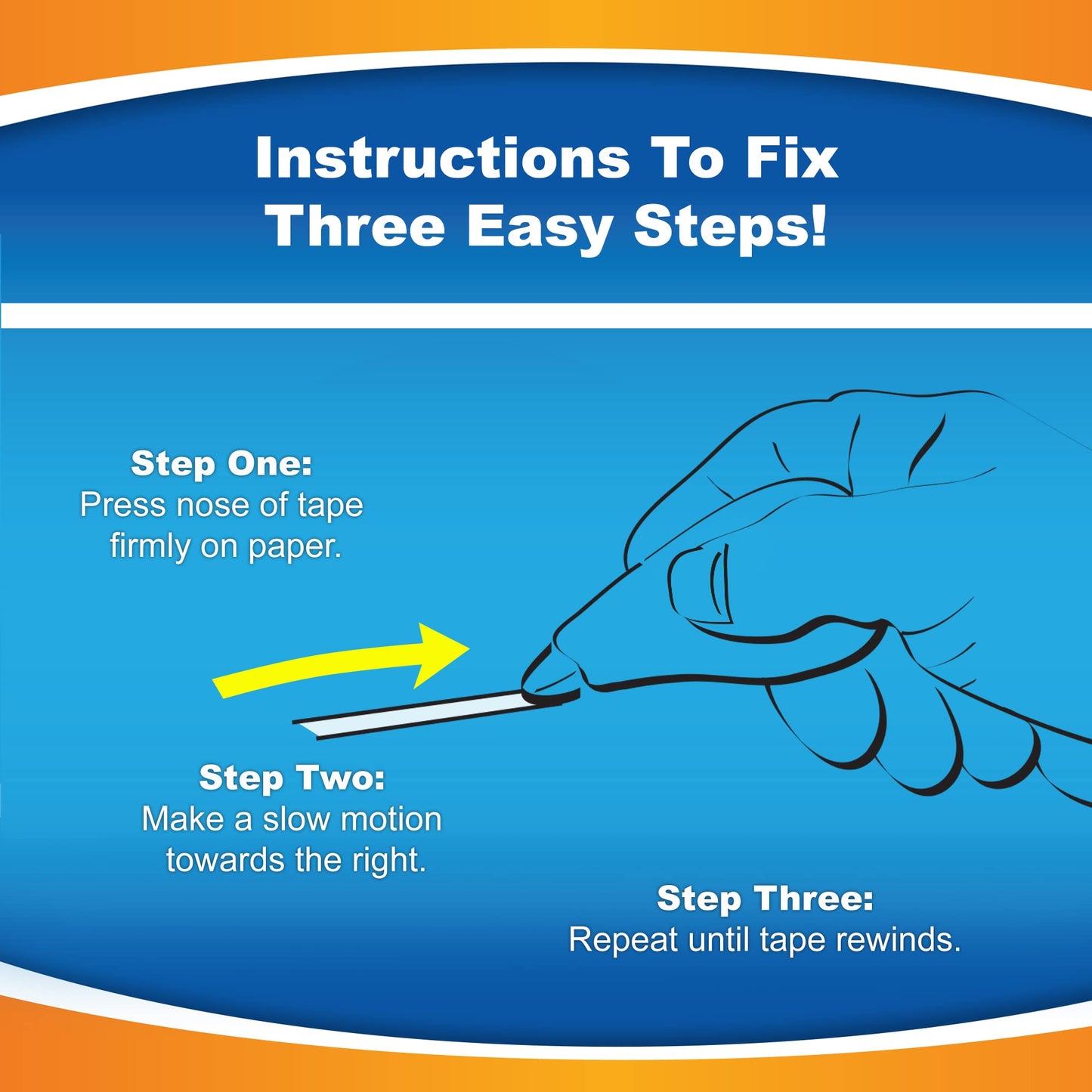 Instructions To Fix
Three Easy Steps!

Step One:
Press nose of tape firmly on paper.

Step Two:
Make a slow motion towards the right.

Step Three:
Repeat until tape rewinds.