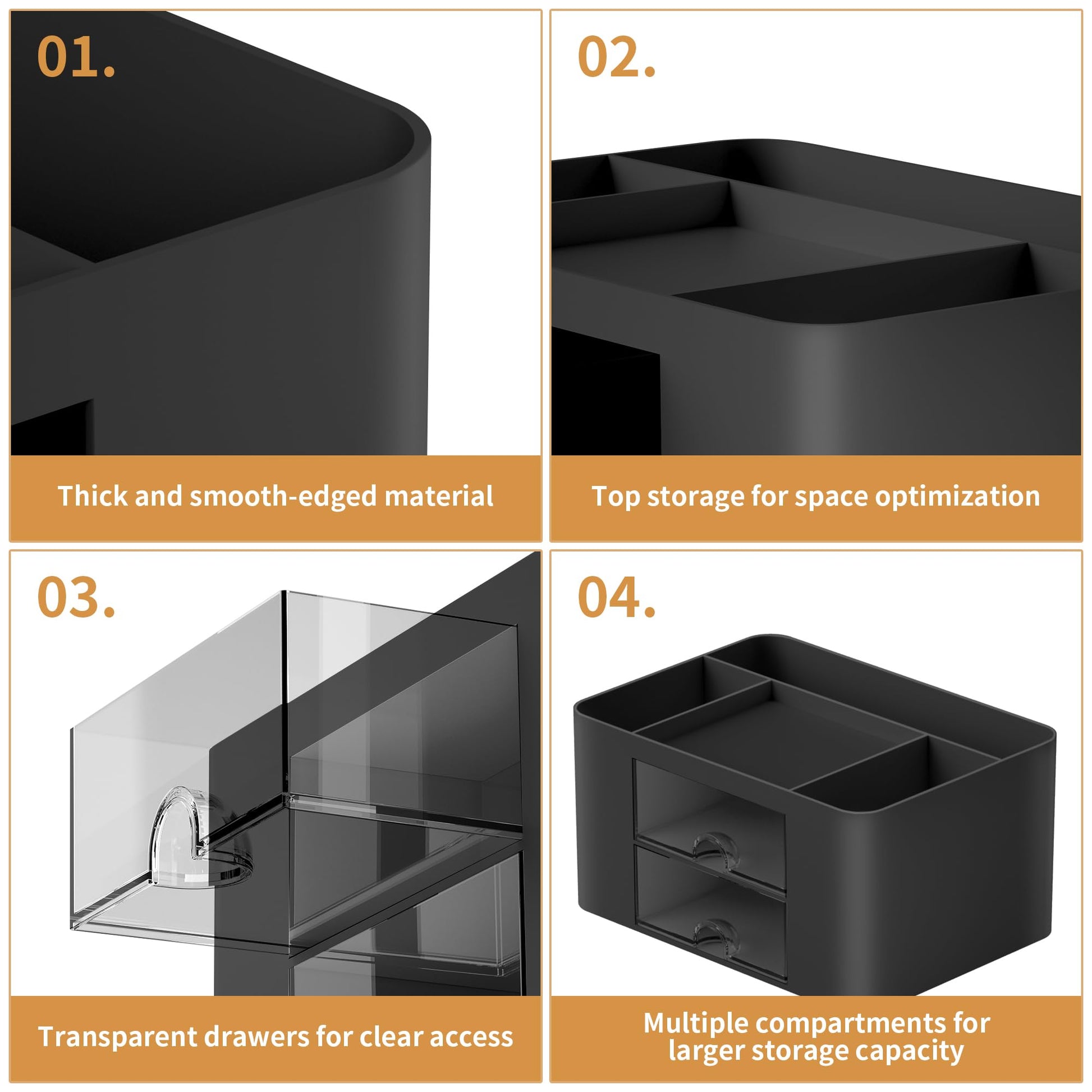 01.

Thick and smooth-edged material

02.

Top storage for space optimization

03.

Transparent drawers for clear access

04.

Multiple compartments for larger storage capacity