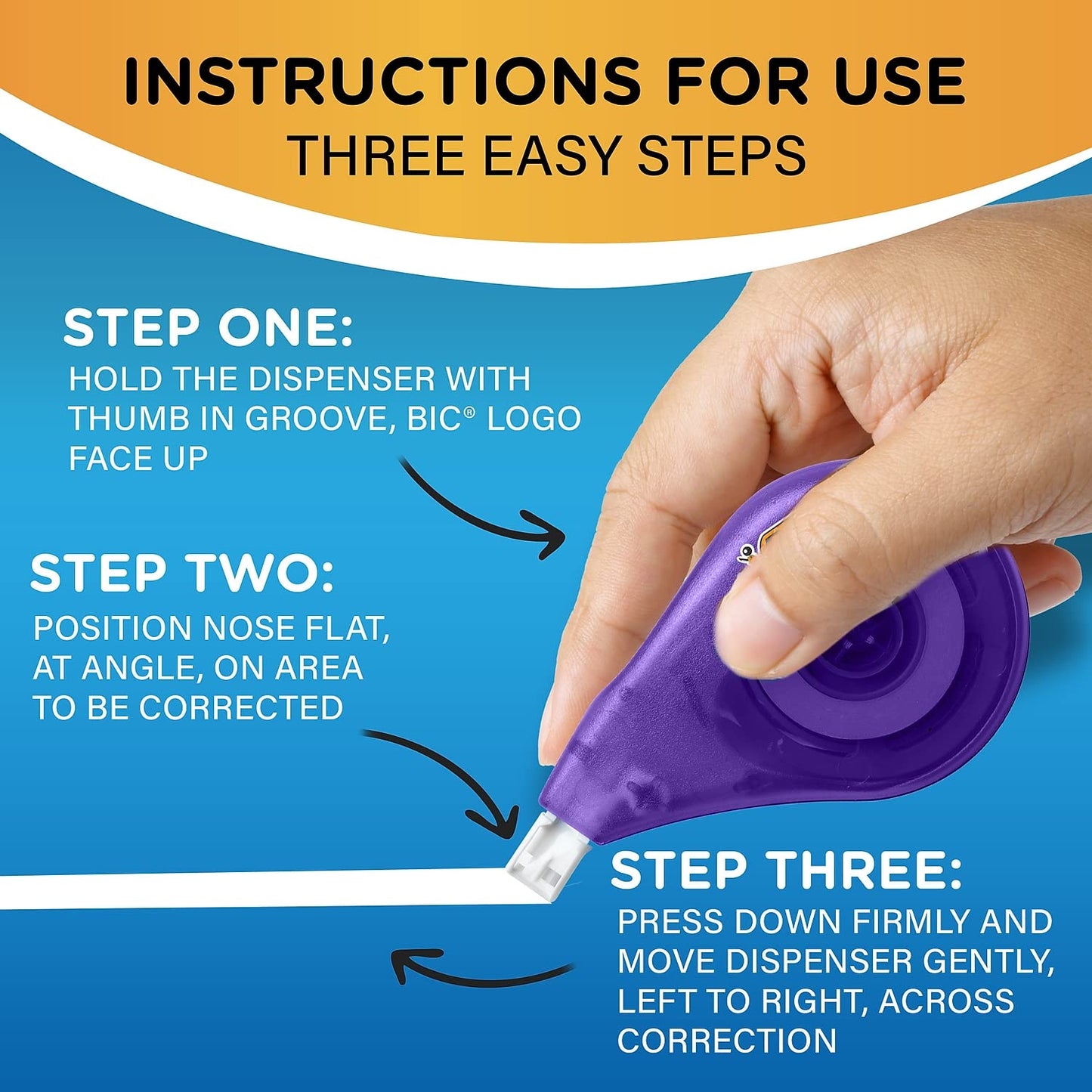 INSTRUCTIONS FOR USE
THREE EASY STEPS

STEP ONE:
HOLD THE DISPENSER WITH THUMB IN GROOVE, BIC® LOGO FACE UP

STEP TWO:
POSITION NOSE FLAT, AT ANGLE, ON AREA TO BE CORRECTED

STEP THREE:
PRESS DOWN FIRMLY AND MOVE DISPENSER GENTLY, LEFT TO RIGHT, ACROSS CORRECTION